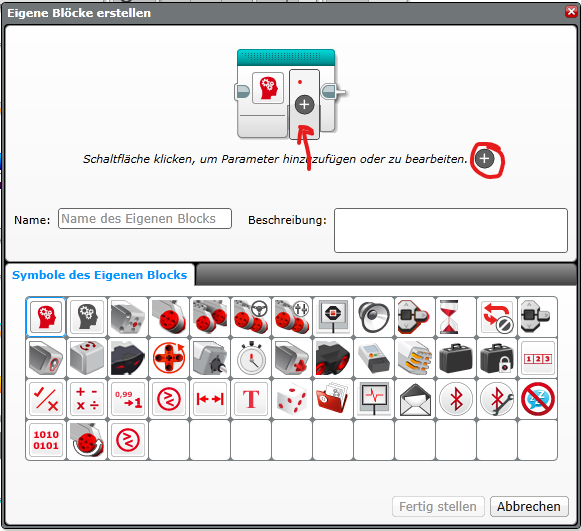 Eigene Blöcke erstellen

Schaltfläche klicken, um Parameter hinzuzufügen oder zu bearbeiten.

Name: Name des Eigenen Blocks

Beschreibung:

Symbole des Eigenen Blocks

123

0,99 →1

T

1010
0101

Fertig stellen Abbrechen